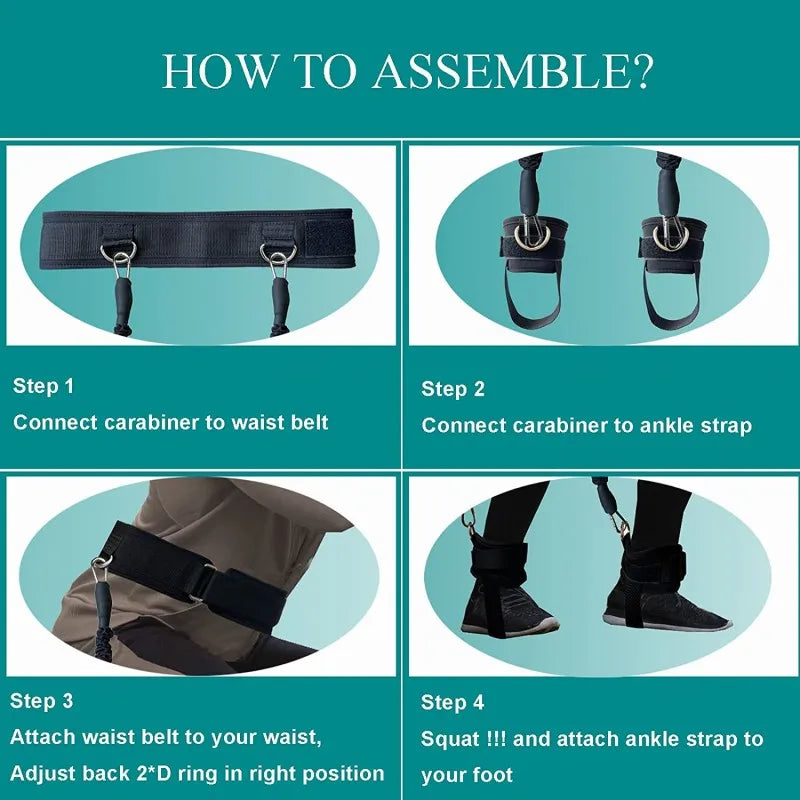 HOW TO ASSEMBLE?

Step 1
Connect carabiner to waist belt

Step 2
Connect carabiner to ankle strap

Step 3
Attach waist belt to your waist,
Adjust back 2*D ring in right position

Step 4
Squat !!! and attach ankle strap to your foot